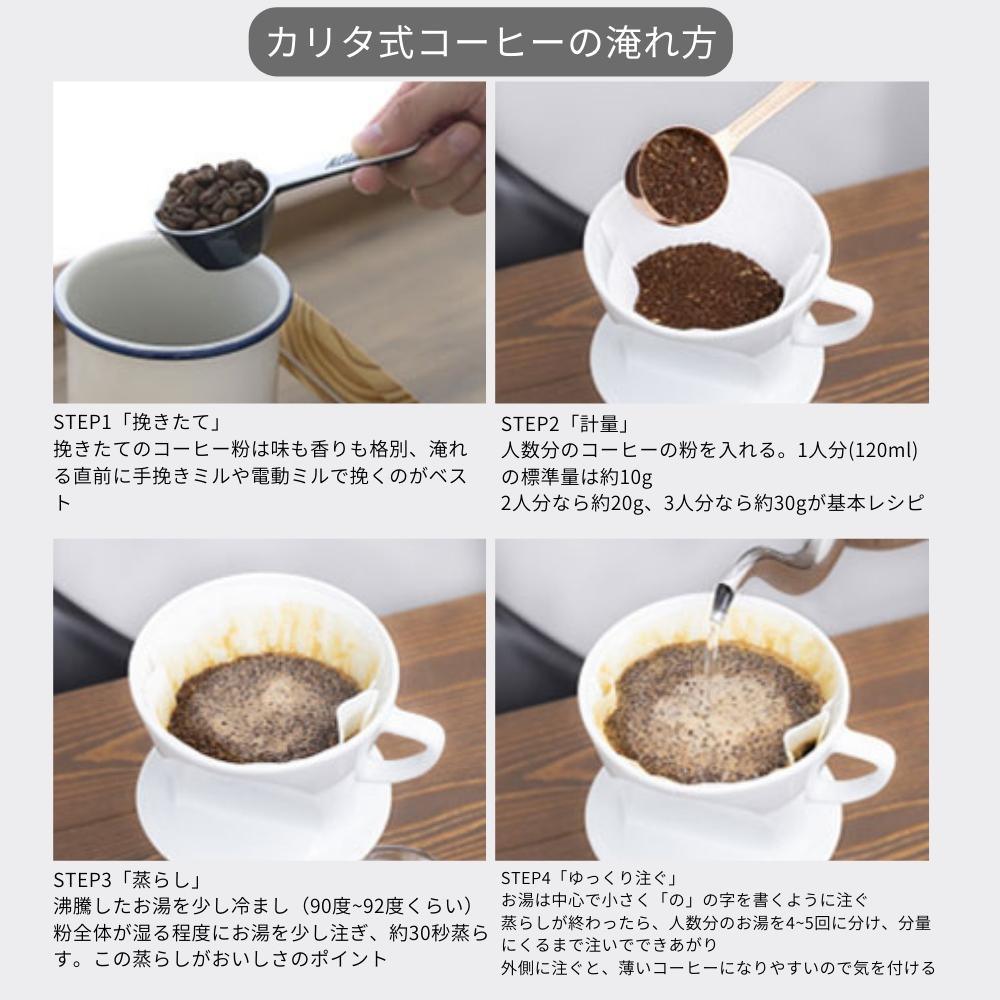 カリタ式コーヒーの淹れ方

STEP1「挽きたて」
挽きたてのコーヒー粉は味も香りも格別、淹れる直前に手挽きミルや電動ミルで挽くのがベスト

STEP2「計量」
人数分のコーヒーの粉を入れる。1人分(120ml)の標準量は約10g
2人分なら約20g、3人分なら約30gが基本レシピ

STEP3「蒸らし」
沸騰したお湯を少し冷まし（90度~92度くらい）
粉全体が湿る程度にお湯を少し注ぎ、約30秒蒸らす。この蒸らしがおいしさのポイント

STEP4「ゆっくり注ぐ」
お湯は中心で小さく「の」の字を書くように注ぐ
蒸らしが終わったら、人数分のお湯を4~5回に分け、分量にくるまで注いでできあがり
外側に注ぐと、薄いコーヒーになりやすいので気を付ける