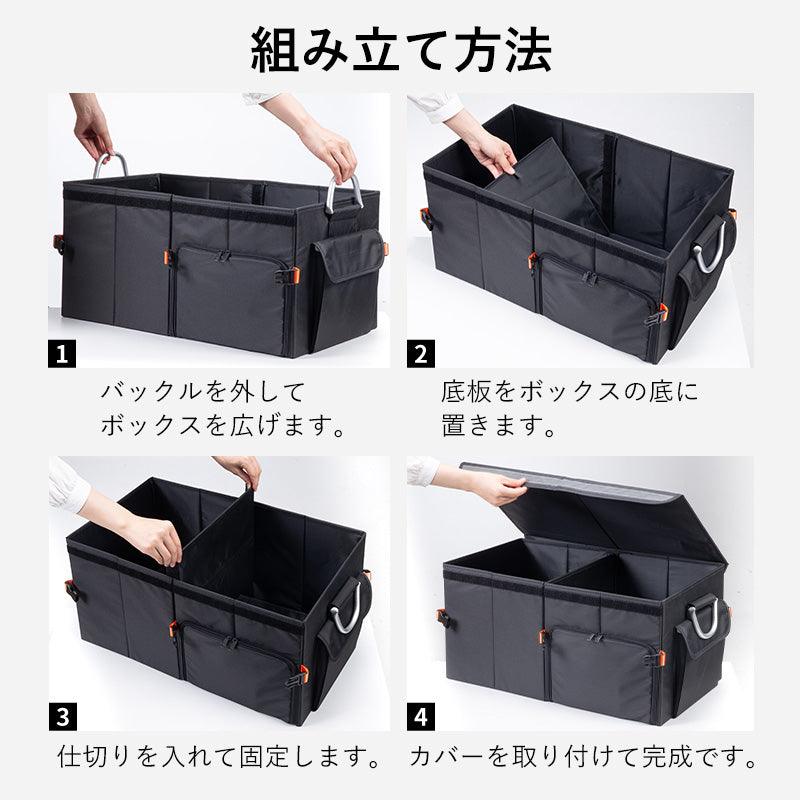 組み立て方法

1
バックルを外して
ボックスを広げます。

2
底板をボックスの底に
置きます。

3
仕切りを入れて固定します。

4
カバーを取り付けて完成です。