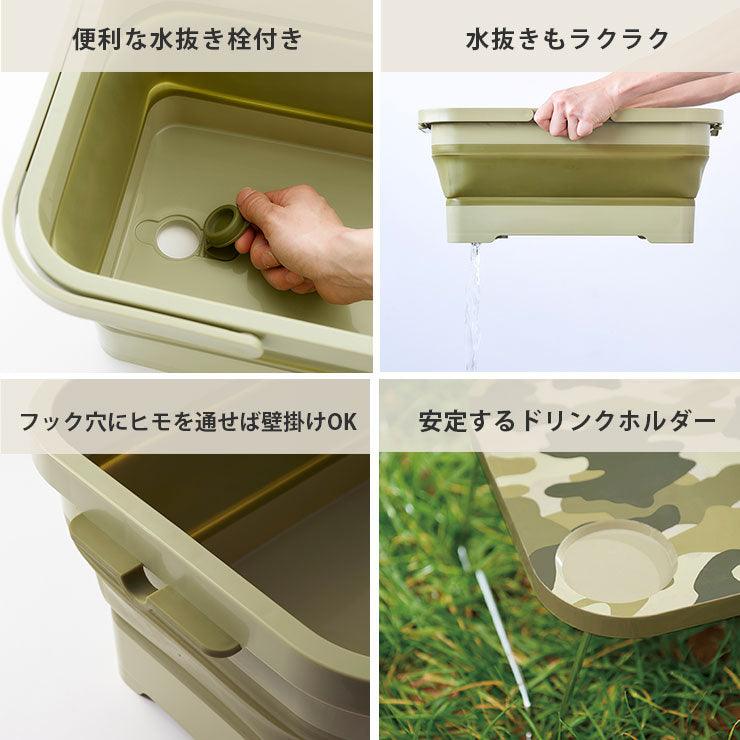 便利な水抜き栓付き

水抜きもラクラク

フック穴にヒモを通せば壁掛けOK

安定するドリンクホルダー