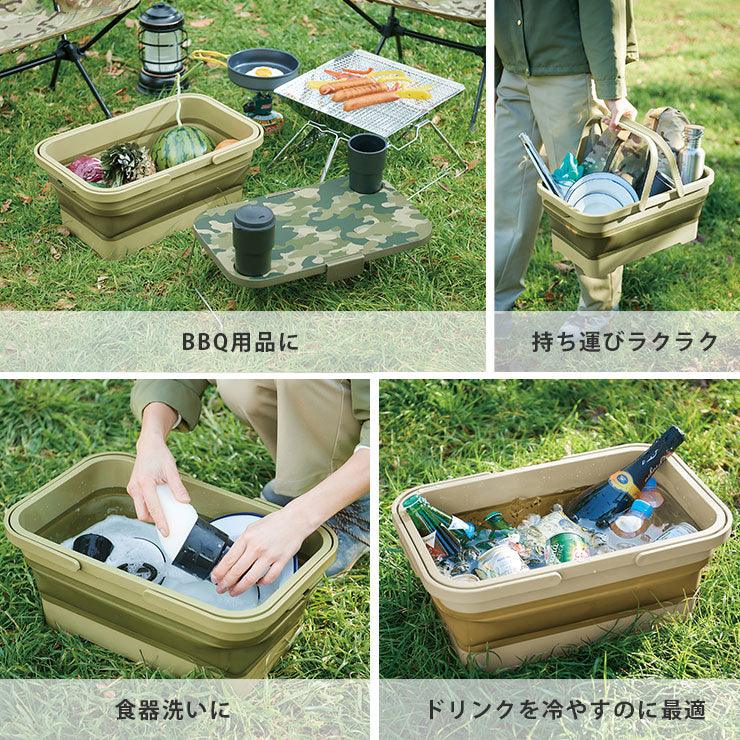 BBQ用品に

持ち運びラクラク

食器洗いに

ドリンクを冷やすのに最適