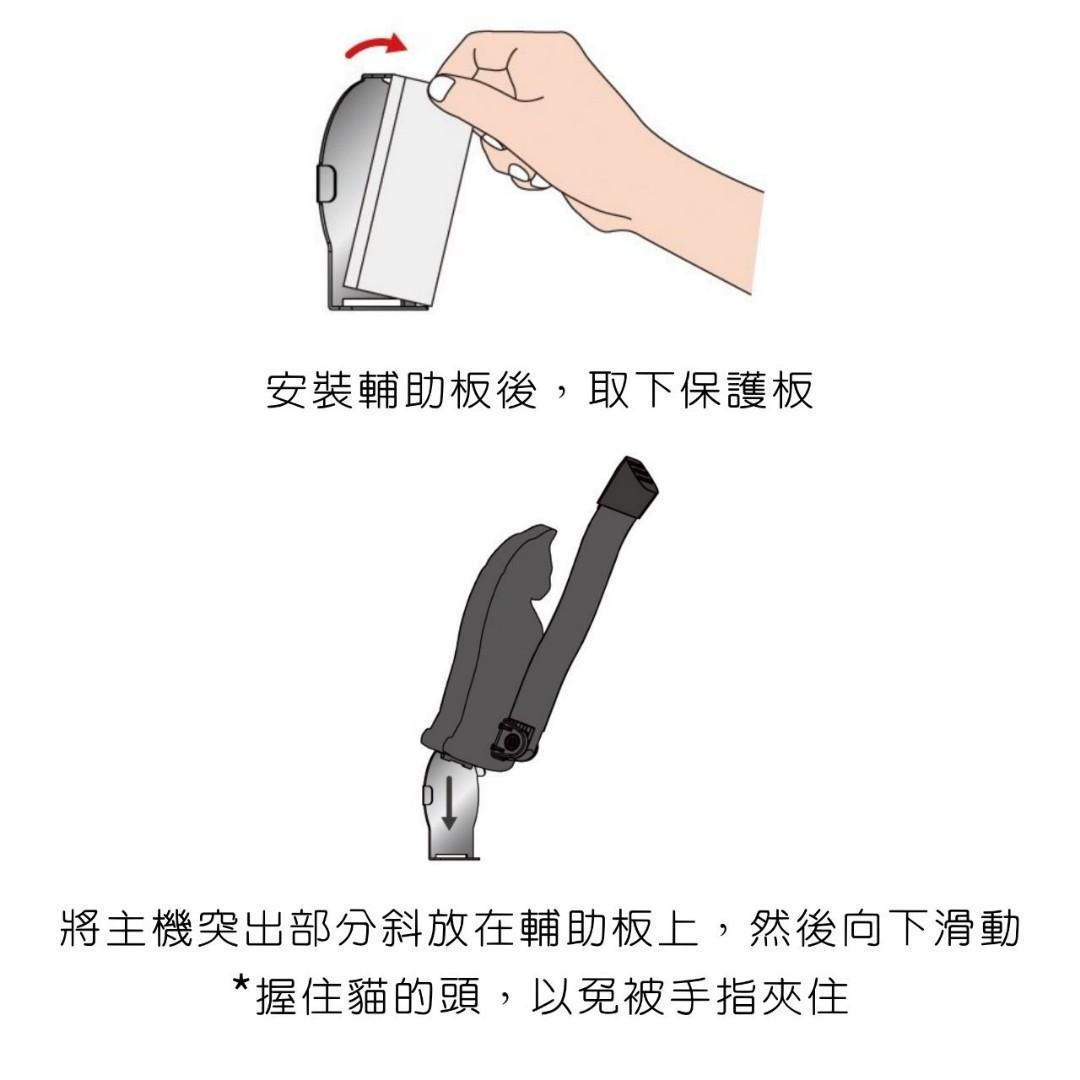 安裝輔助板後，取下保護板

將主機突出部分斜放在輔助板上，然後向下滑動
*握住貓的頭，以免被手指夾住