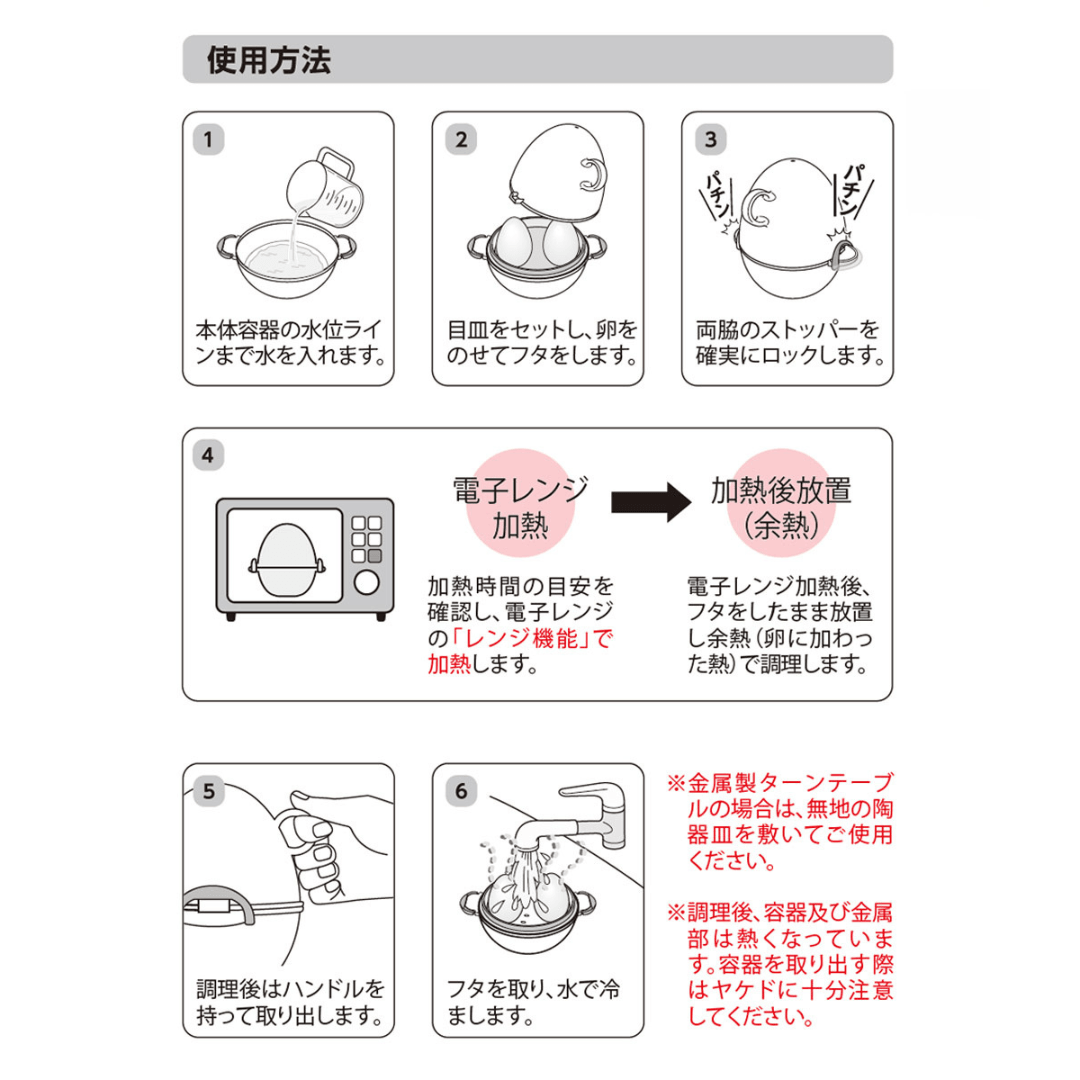 使用方法

1
本体容器の水位ラインまで水を入れます。

2
目皿をセットし、卵をのせてフタをします。

3
パチン
パチン
両脇のストッパーを確実にロックします。

4
電子レンジ加熱
加熱時間の目安を確認し、電子レンジの「レンジ機能」で加熱します。

加熱後放置（余熱）
電子レンジ加熱後、フタをしたまま放置し余熱（卵に加わった熱）で調理します。

5
調理後はハンドルを持って取り出します。

6
フタを取り、水で冷まします。

※金属製ターンテーブルの場合は、無地の陶器皿を敷いてご使用ください。

※調理後、容器及び金属部は熱くなっています。容器を取り出す際はヤケドに十分注意してください。