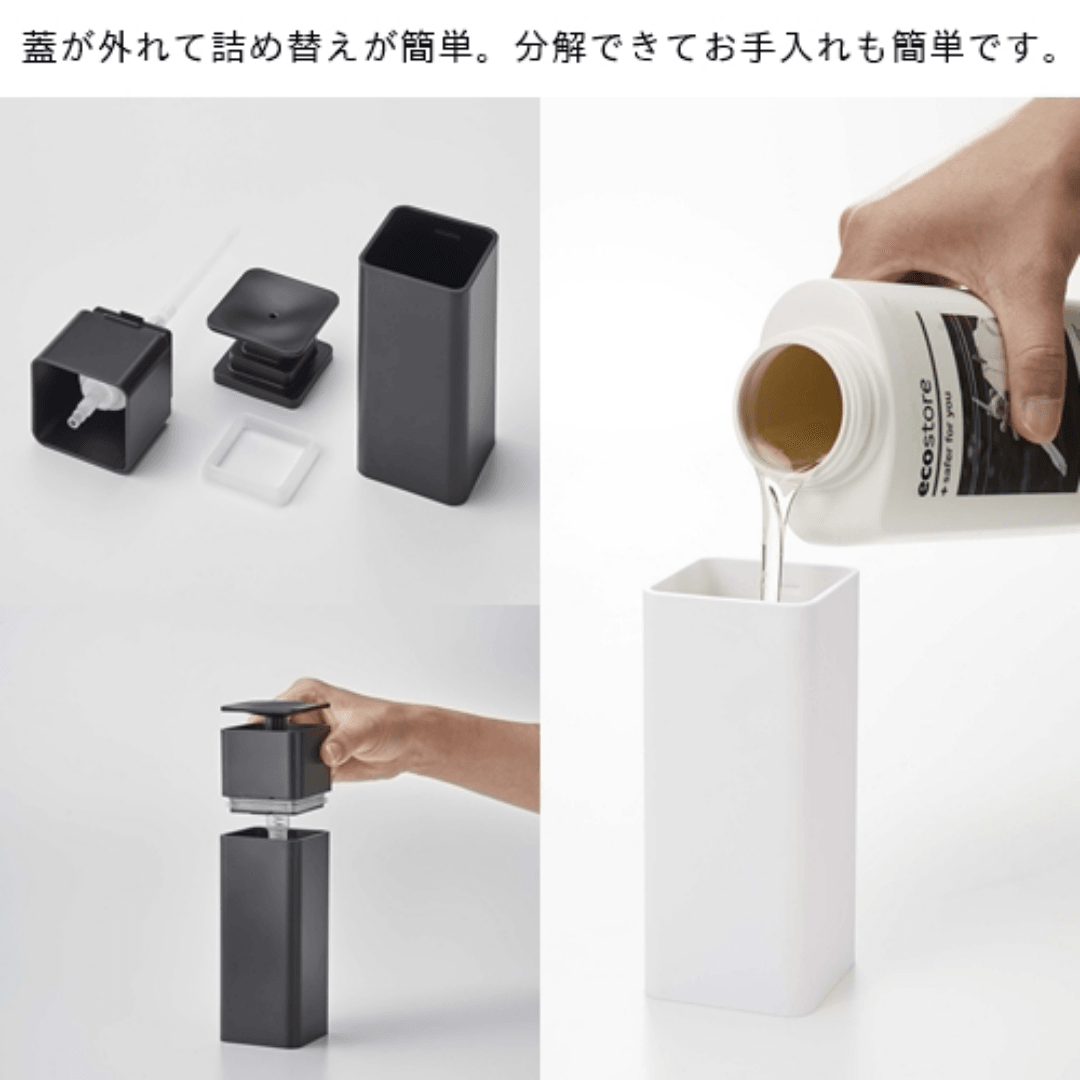 蓋が外れて詰め替えが簡単。分解できてお手入れも簡単です。

ecostore
+ safer for you