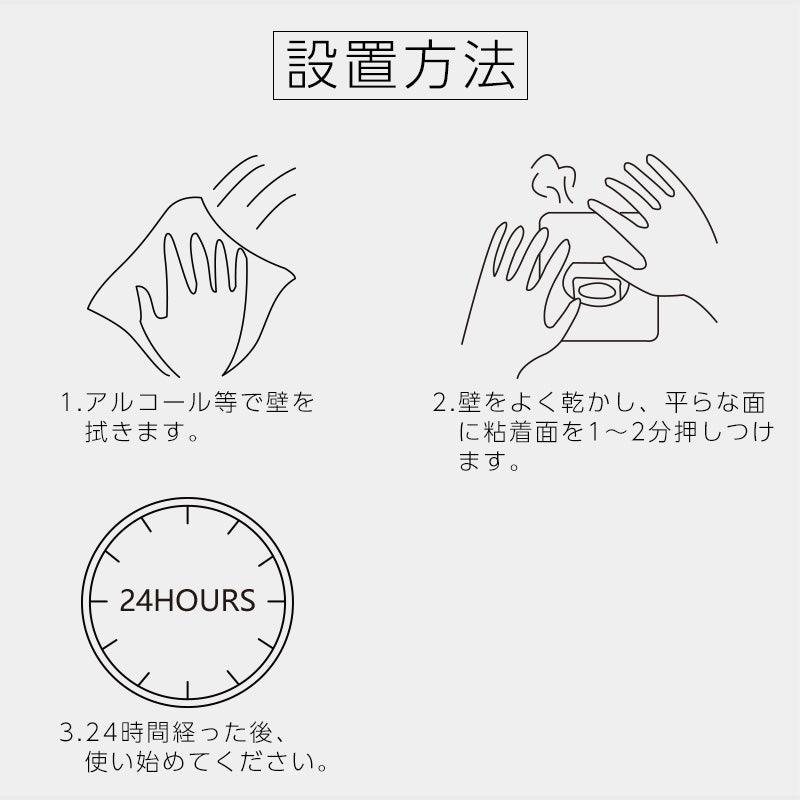 設置方法

1.アルコール等で壁を拭きます。

2.壁をよく乾かし、平らな面に粘着面を1～2分押しつけます。

24HOURS

3.24時間経った後、使い始めてください。