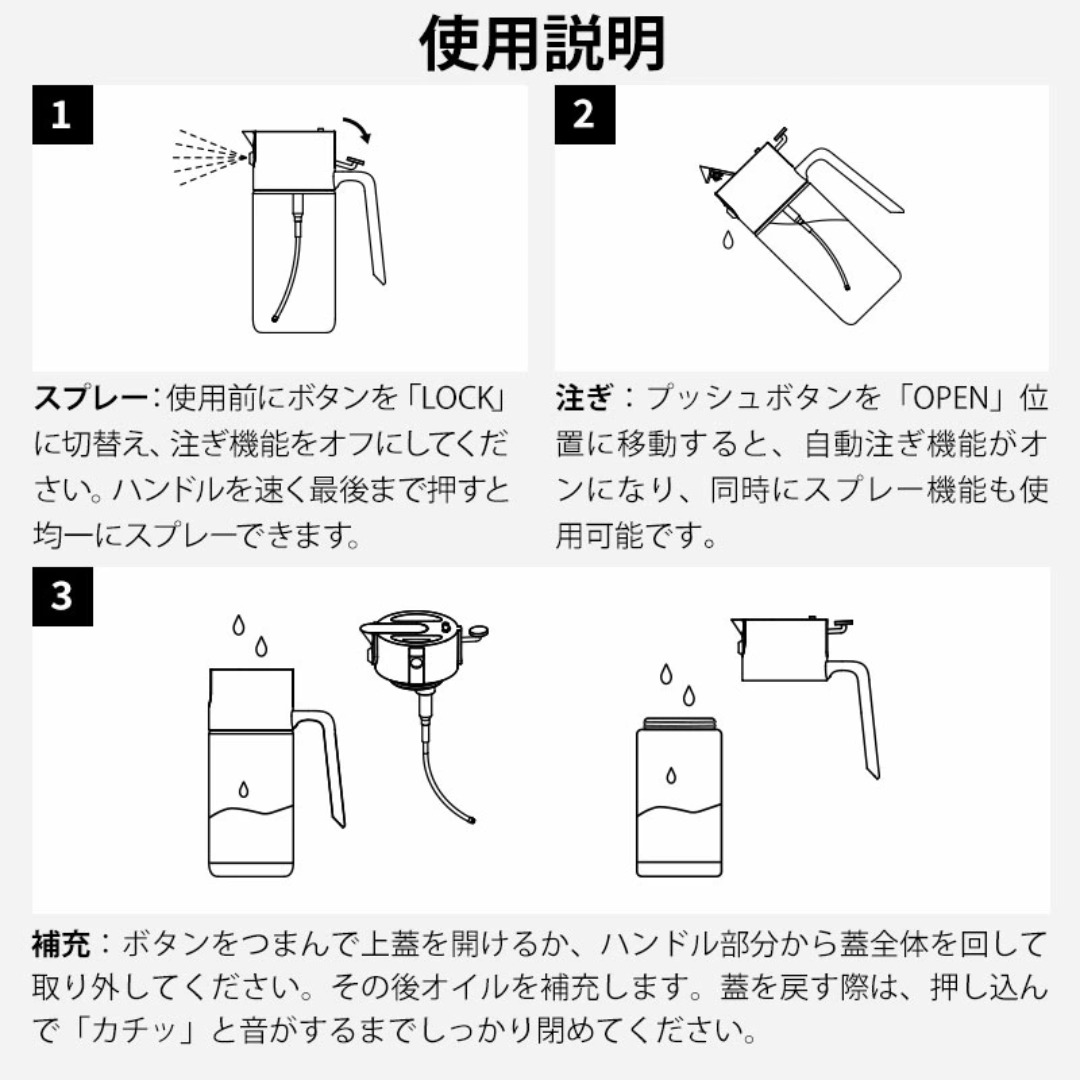 使用説明

1

スプレー：使用前にボタンを「LOCK」に切替え、注ぎ機能をオフにしてください。ハンドルを速く最後まで押すと均一にスプレーできます。

2

注ぎ：プッシュボタンを「OPEN」位置に移動すると、自動注ぎ機能がオンになり、同時にスプレー機能も使用可能です。

3

補充：ボタンをつまんで上蓋を開けるか、ハンドル部分から蓋全体を回して取り外してください。その後オイルを補充します。蓋を戻す際は、押し込んで「カチッ」と音がするまでしっかり閉めてください。