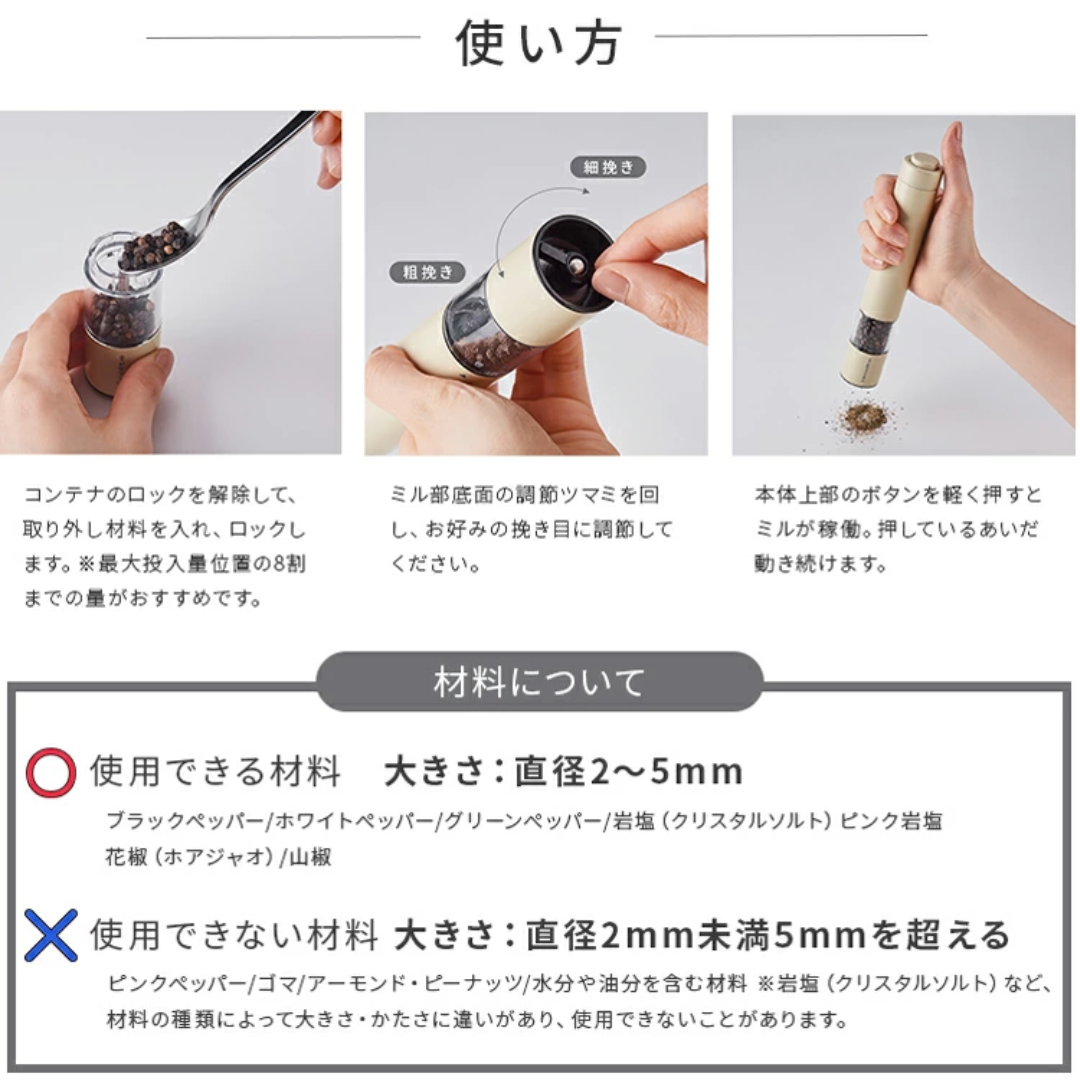 使い方

細挽き

粗挽き

コンテナのロックを解除して、取り外し材料を入れ、ロックします。※最大投入量位置の8割までの量がおすすめです。

ミル部底面の調節ツマミを回し、お好みの挽き目に調節してください。

本体上部のボタンを軽く押すとミルが稼働。押しているあいだ動き続けます。

材料について

使用できる材料　大きさ：直径2〜5mm

ブラックペッパー/ホワイトペッパー/グリーンペッパー/岩塩（クリスタルソルト）ピンク岩塩
花椒（ホアジャオ）/山椒

使用できない材料 大きさ：直径2mm未満5mmを超える

ピンクペッパー/ゴマ/アーモンド・ピーナッツ/水分や油分を含む材料 ※岩塩（クリスタルソルト）など、材料の種類によって大きさ・かたさに違いがあり、使用できないことがあります。