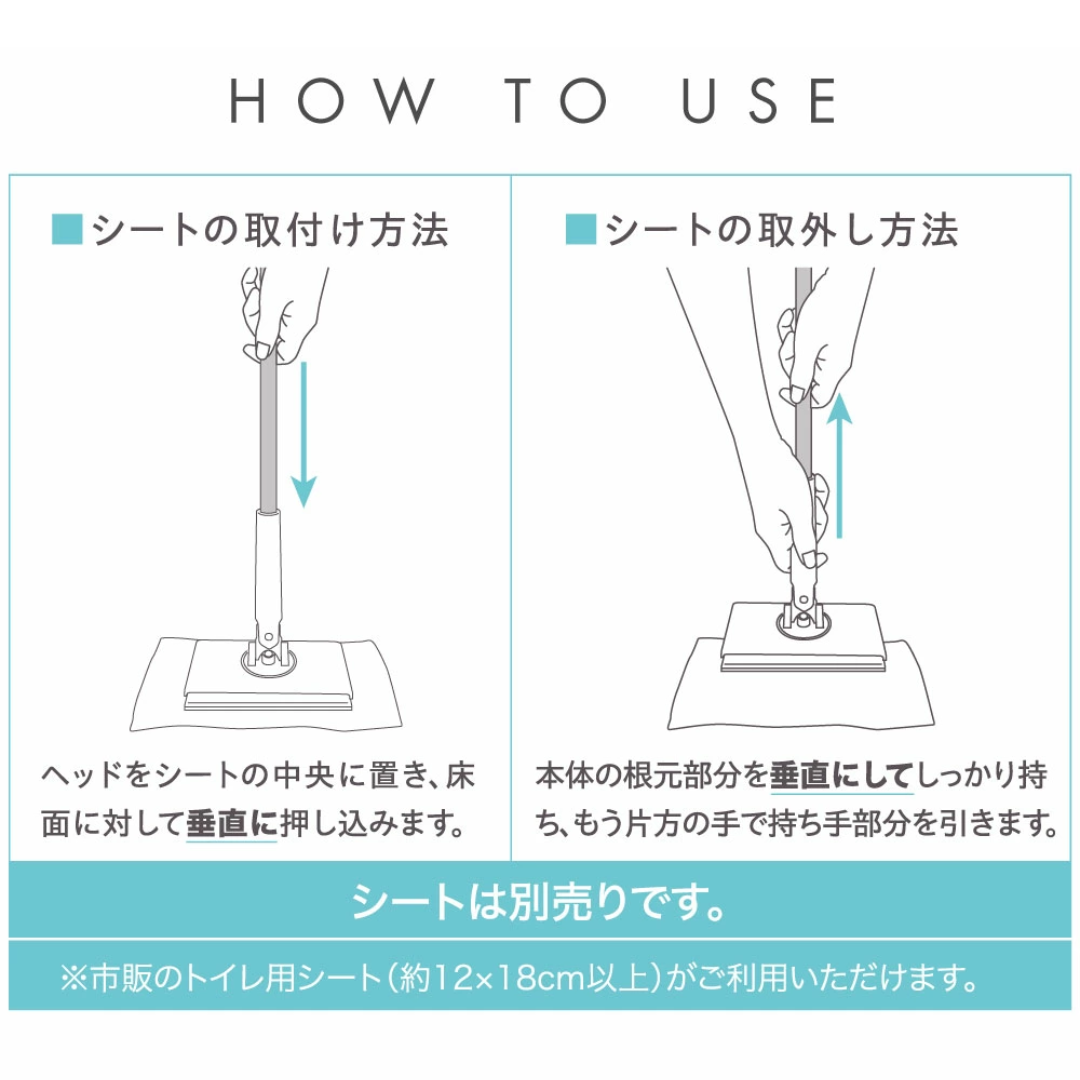 HOW TO USE

■シートの取付け方法

ヘッドをシートの中央に置き、床面に対して垂直に押し込みます。

■シートの取外し方法

本体の根元部分を垂直にしてしっかり持ち、もう片方の手で持ち手部分を引きます。

シートは別売りです。

※市販のトイレ用シート(約12×18cm以上)がご利用いただけます。